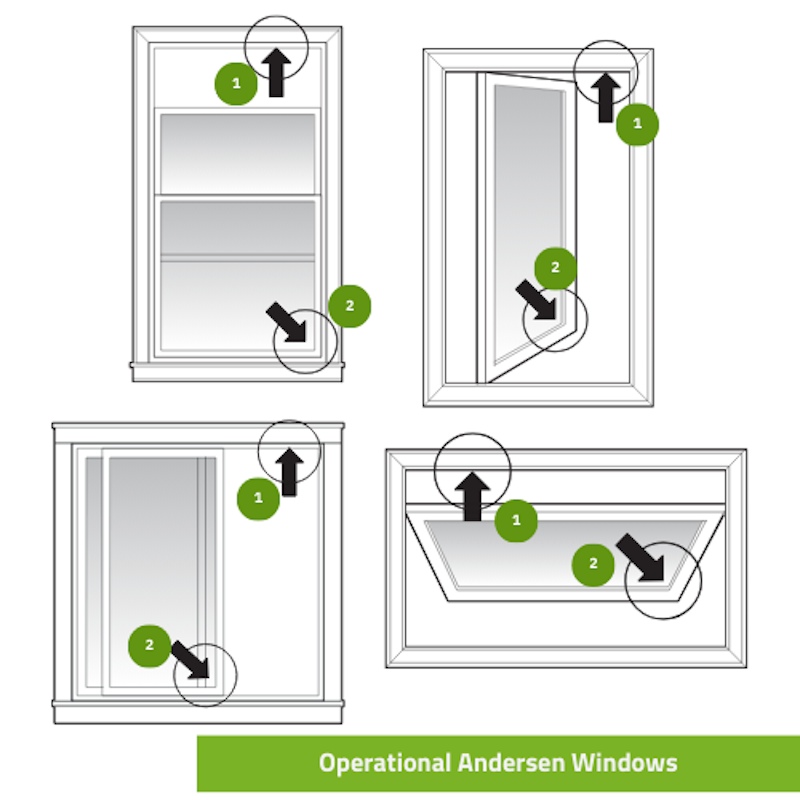 1
2
1
2
1
2
1
2
Operational Andersen Windows