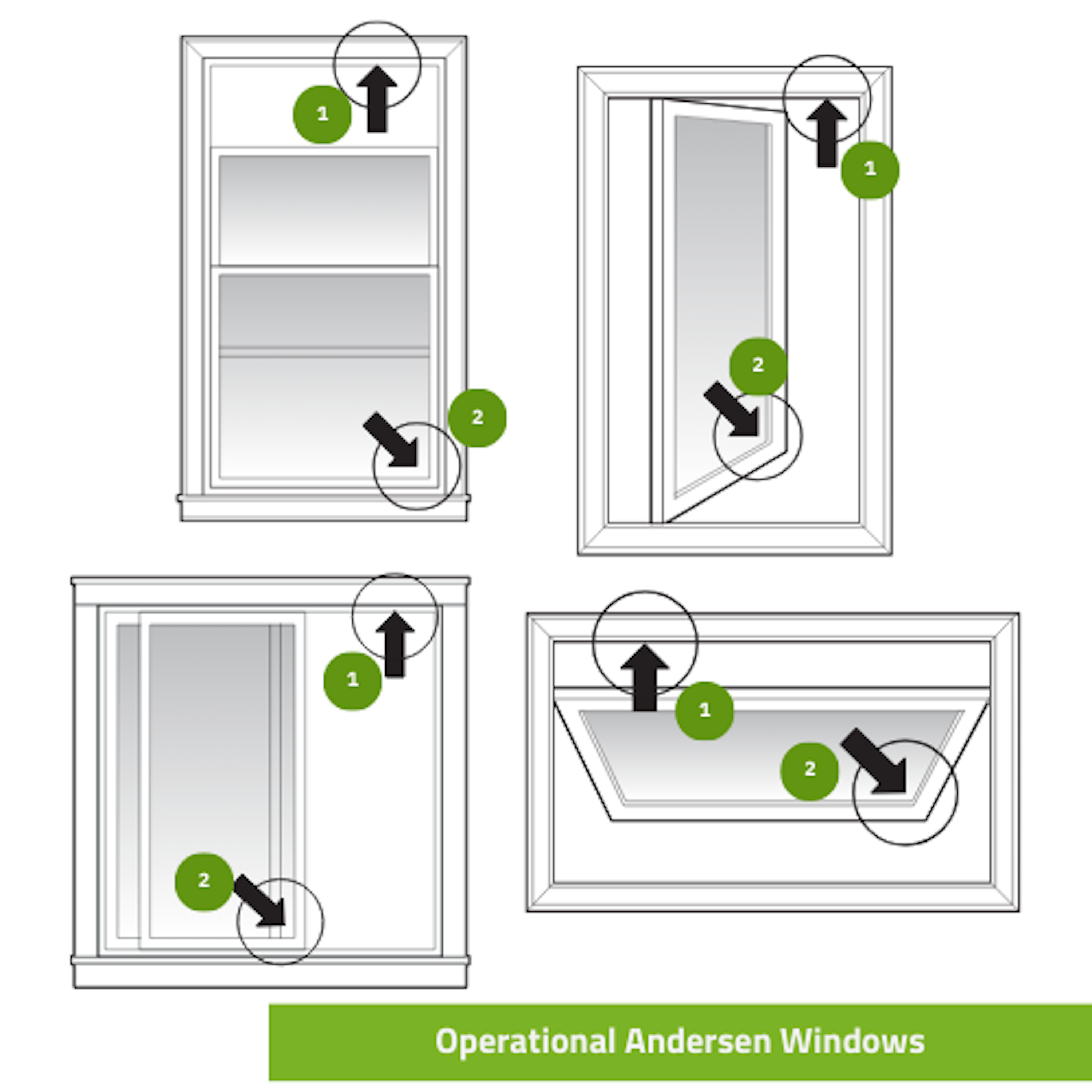 1
2
1
2
1
2
1
2
Operational Andersen Windows